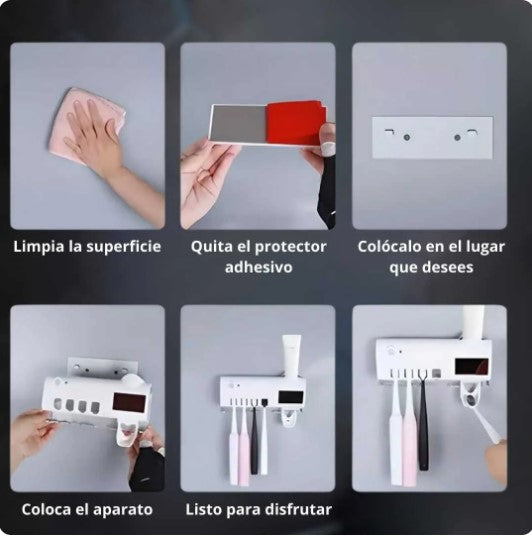 Limpia la superficie

Quita el protector adhesivo

Colócalo en el lugar que desees

Coloca el aparato

Listo para disfrutar